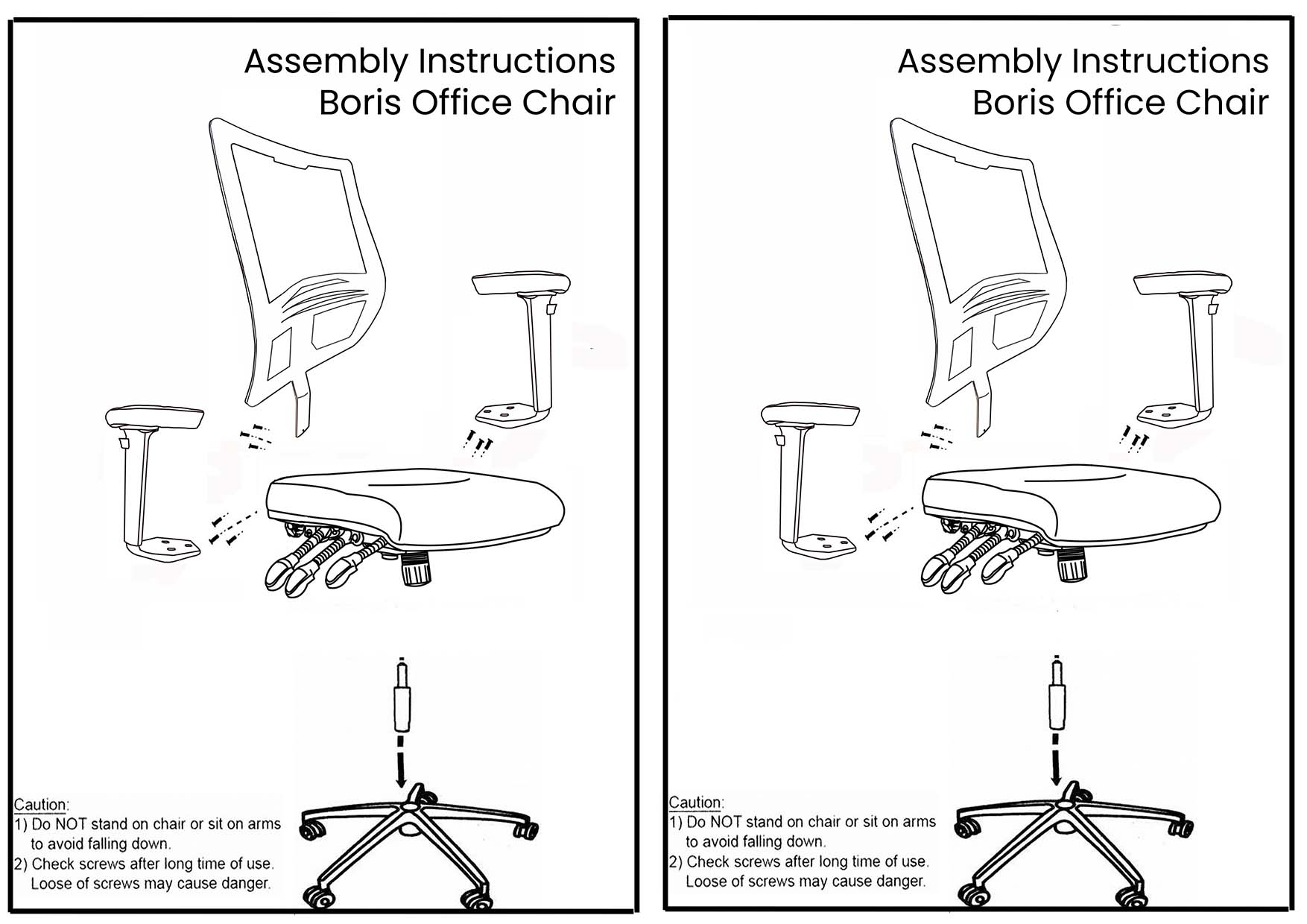 Assembly Instructions
Boris Office Chair

Caution:
1) Do NOT stand on chair or sit on arms to avoid falling down.
2) Check screws after long time of use. Loose of screws may cause danger.

Assembly Instructions
Boris Office Chair

Caution:
1) Do NOT stand on chair or sit on arms to avoid falling down.
2) Check screws after long time of use. Loose of screws may cause danger.